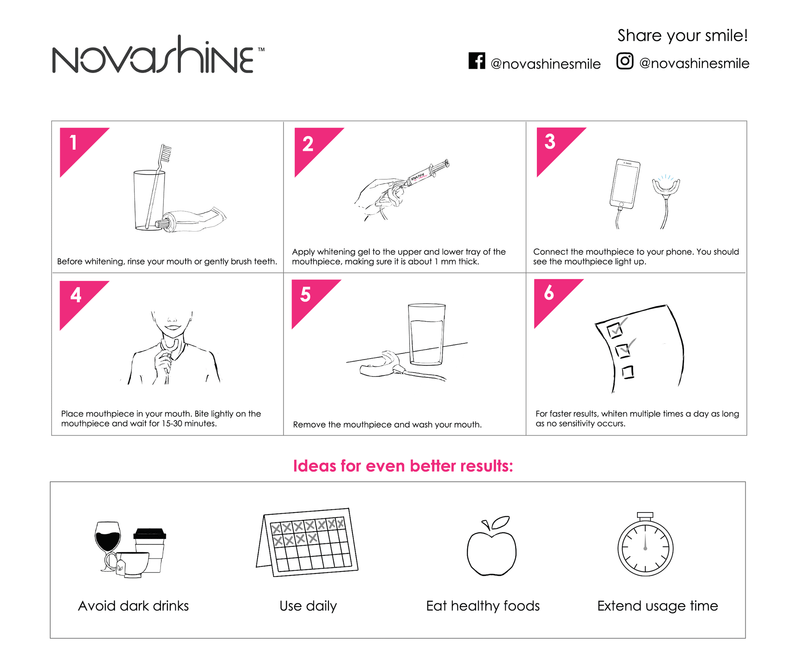 NOVASHINE™

Share your smile!

@novashinesmile @novashinesmile

1

Before whitening, rinse your mouth or gently brush teeth.

2

Apply whitening gel to the upper and lower tray of the mouthpiece, making sure it is about 1 mm thick.

3

Connect the mouthpiece to your phone. You should see the mouthpiece light up.

4

Place mouthpiece in your mouth. Bite lightly on the mouthpiece and wait for 15-30 minutes.

5

Remove the mouthpiece and wash your mouth.

6

For faster results, whiten multiple times a day as long as no sensitivity occurs.

Ideas for even better results:

Avoid dark drinks

Use daily

Eat healthy foods

Extend usage time